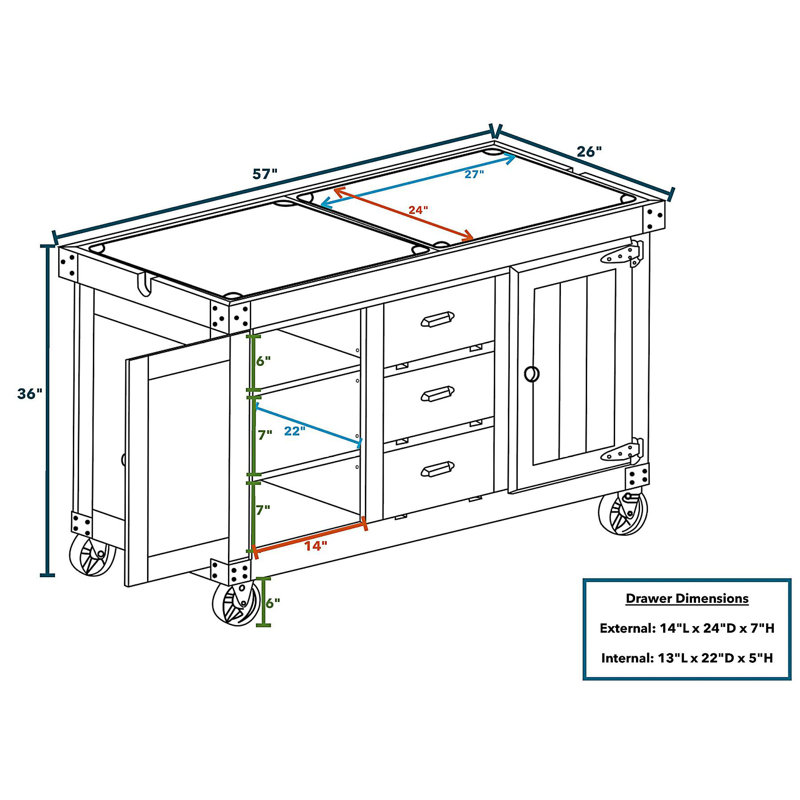 57"

26"

27"

24"

36"

6"

7"

22"

7"

14"

6"

Drawer Dimensions

External: 14"L x 24"D x 7"H

Internal: 13"L x 22"D x 5"H